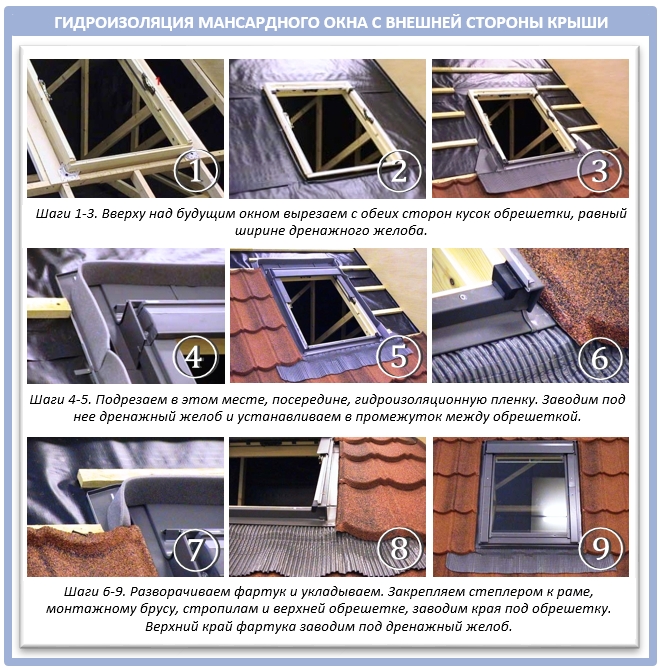 ГИДРОИЗОЛЯЦИЯ МАНСАРДНОГО ОКНА С ВНЕШНЕЙ СТОРОНЫ КРЫШИ

1

2

3

Шаги 1-3. Вверху над будущим окном вырезаем с обеих сторон кусок обрешетки, равный ширине дренажного желоба.

4

5

6

Шаги 4-5. Подрезаем в этом месте, посередине, гидроизоляционную пленку. Заводим под нее дренажный желоб и устанавливаем в промежуток между обрешеткой.

7

8

9

Шаги 6-9. Разворачиваем фартук и укладываем. Закрепляем степлером к раме, монтажному брусу, стропилам и верхней обрешетке, заводим края под обрешетку. Верхний край фартука заводим под дренажный желоб.